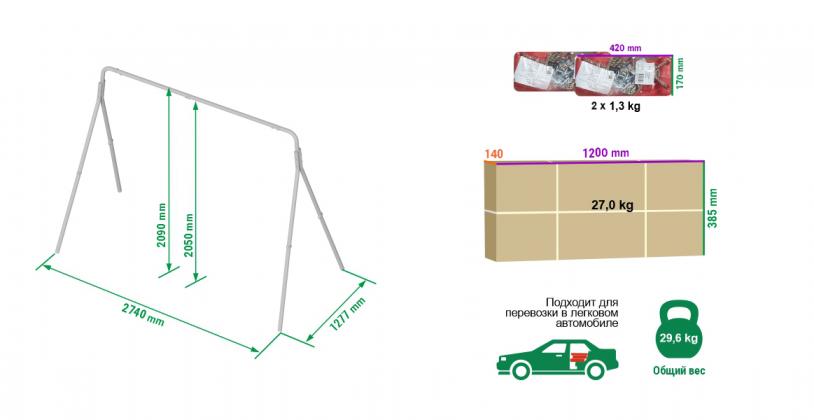 2090 mm
2050 mm
2740 mm
1277 mm

420 mm
170 mm
2 x 1,3 kg

140
1200 mm
27,0 kg
385 mm

Подходит для перевозки в легковом автомобиле

29,6 kg
Общий вес